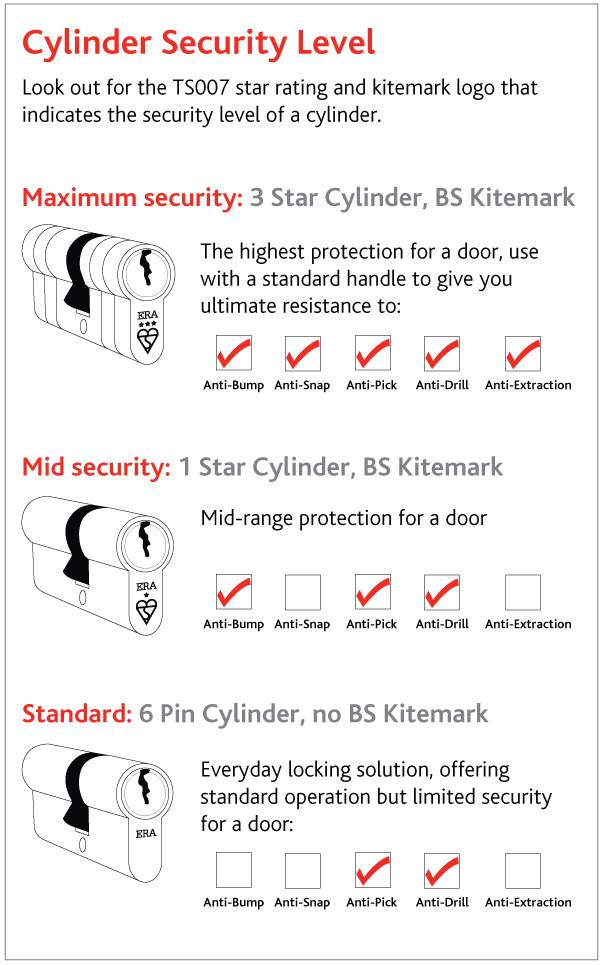 Cylinder Security Level

Look out for the TS007 star rating and kitemark logo that indicates the security level of a cylinder.

Maximum security: 3 Star Cylinder, BS Kitemark

ERA

The highest protection for a door, use with a standard handle to give you ultimate resistance to:

Anti-Bump Anti-Snap Anti-Pick Anti-Drill Anti-Extraction

Mid security: 1 Star Cylinder, BS Kitemark

ERA

Mid-range protection for a door

Anti-Bump Anti-Snap Anti-Pick Anti-Drill Anti-Extraction

Standard: 6 Pin Cylinder, no BS Kitemark

ERA

Everyday locking solution, offering standard operation but limited security for a door:

Anti-Bump Anti-Snap Anti-Pick Anti-Drill Anti-Extraction